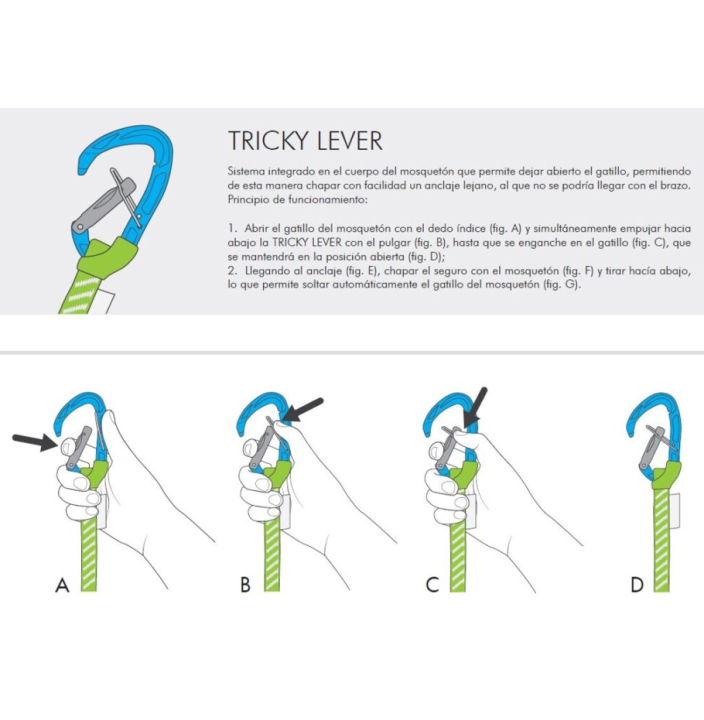 TRICKY LEVER

Sistema integrado en el cuerpo del mosquetón que permite dejar abierto el gatillo, permitiendo de esta manera chapar con facilidad un anclaje lejano, al que no se podría llegar con el brazo.
Principio de funcionamiento:

1. Abrir el gatillo del mosquetón con el dedo índice (fig. A) y simultáneamente empujar hacia abajo la TRICKY LEVER con el pulgar (fig. B), hasta que se enganche en el gatillo (fig. C), que se mantendrá en la posición abierta (fig. D);
2. Llegando al anclaje (fig. E), chapar el seguro con el mosquetón (fig. F) y tirar hacía abajo, lo que permite soltar automáticamente el gatillo del mosquetón (fig. G).

A

B

C

D